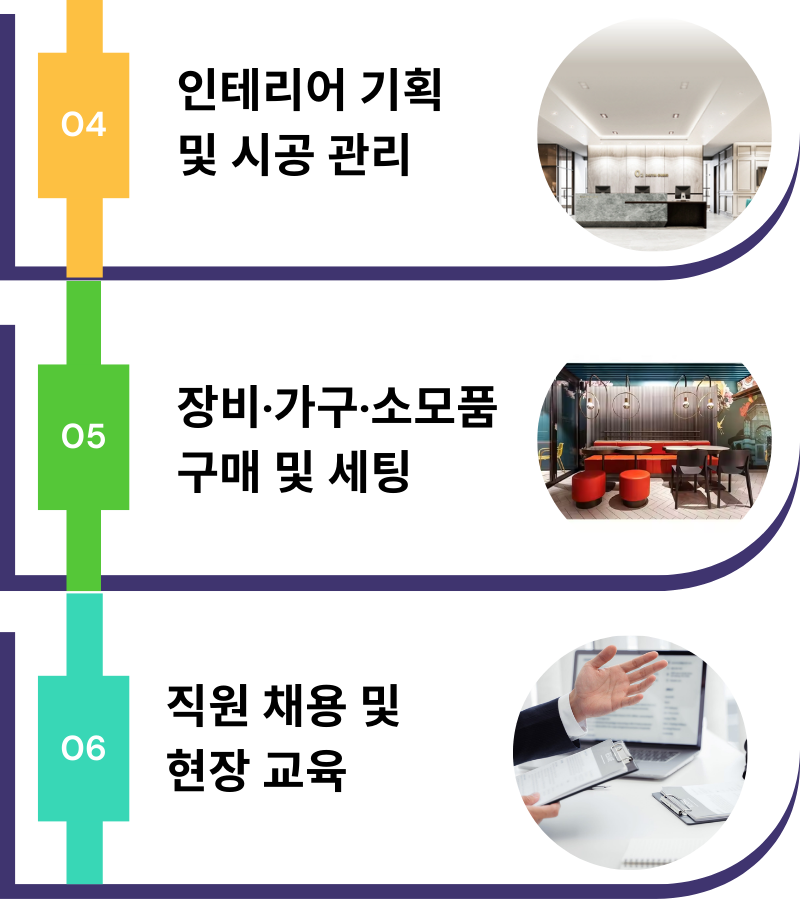 04

인테리어 기획
및 시공 관리

05

장비·가구·소모품
구매 및 세팅

06

직원 채용 및
현장 교육