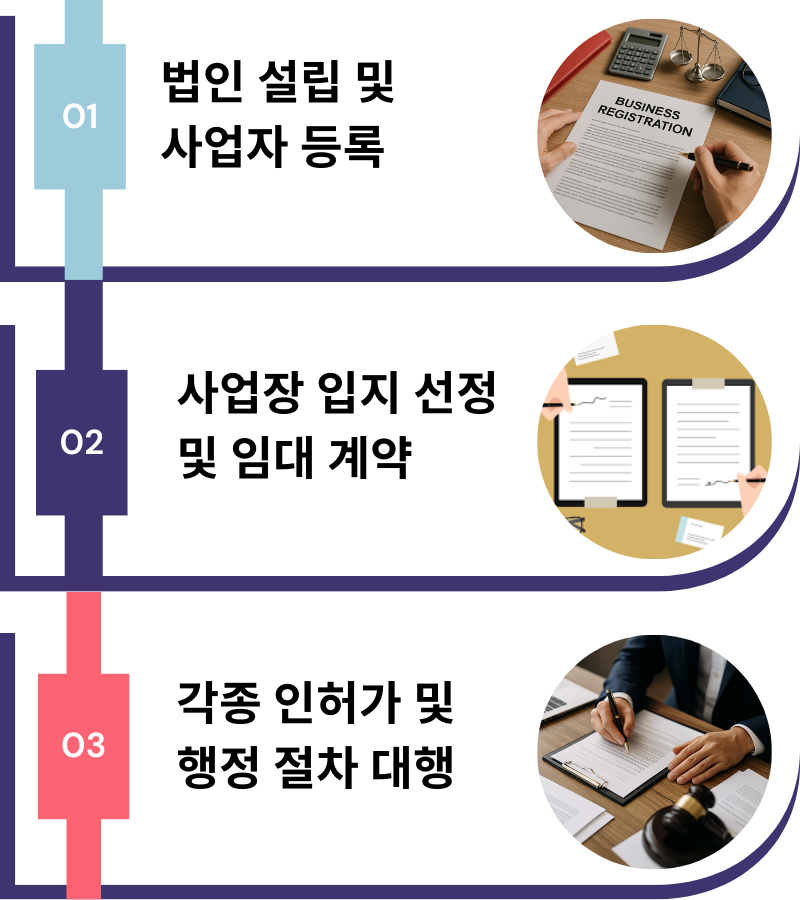 01

법인 설립 및 사업자 등록

BUSINESS REGISTRATION

02

사업장 입지 선정 및 임대 계약

03

각종 인허가 및 행정 절차 대행